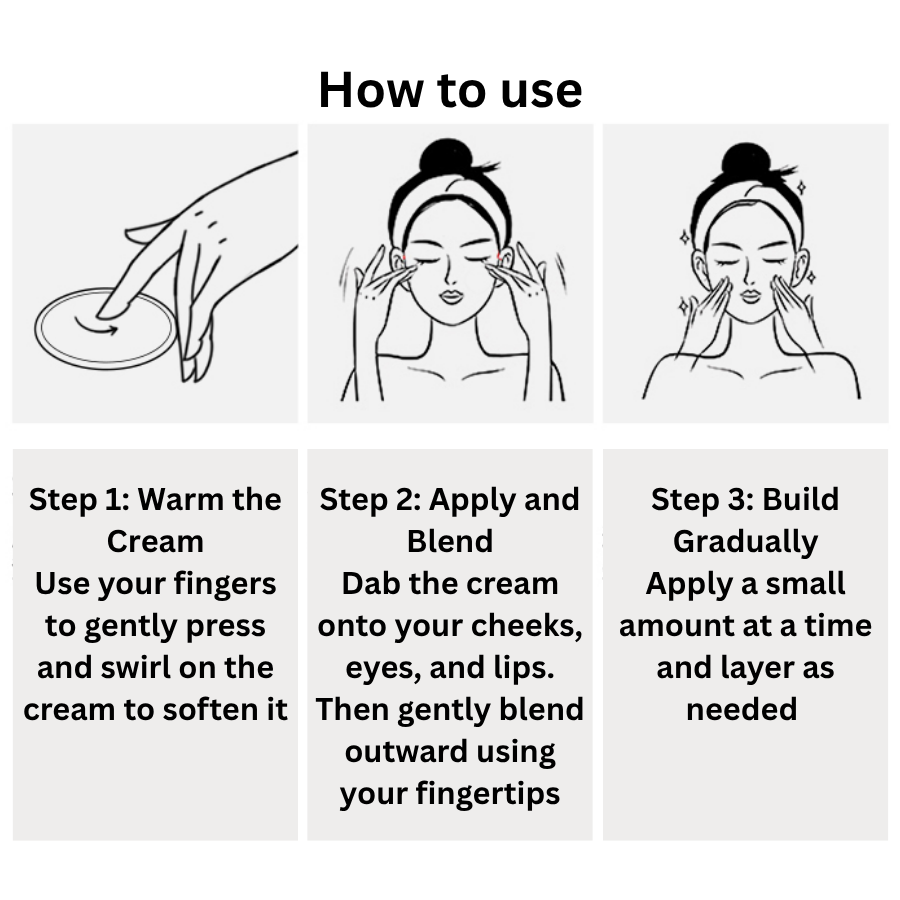 How to use

Step 1: Warm the Cream
Use your fingers to gently press and swirl on the cream to soften it

Step 2: Apply and Blend
Dab the cream onto your cheeks, eyes, and lips. Then gently blend outward using your fingertips

Step 3: Build Gradually
Apply a small amount at a time and layer as needed